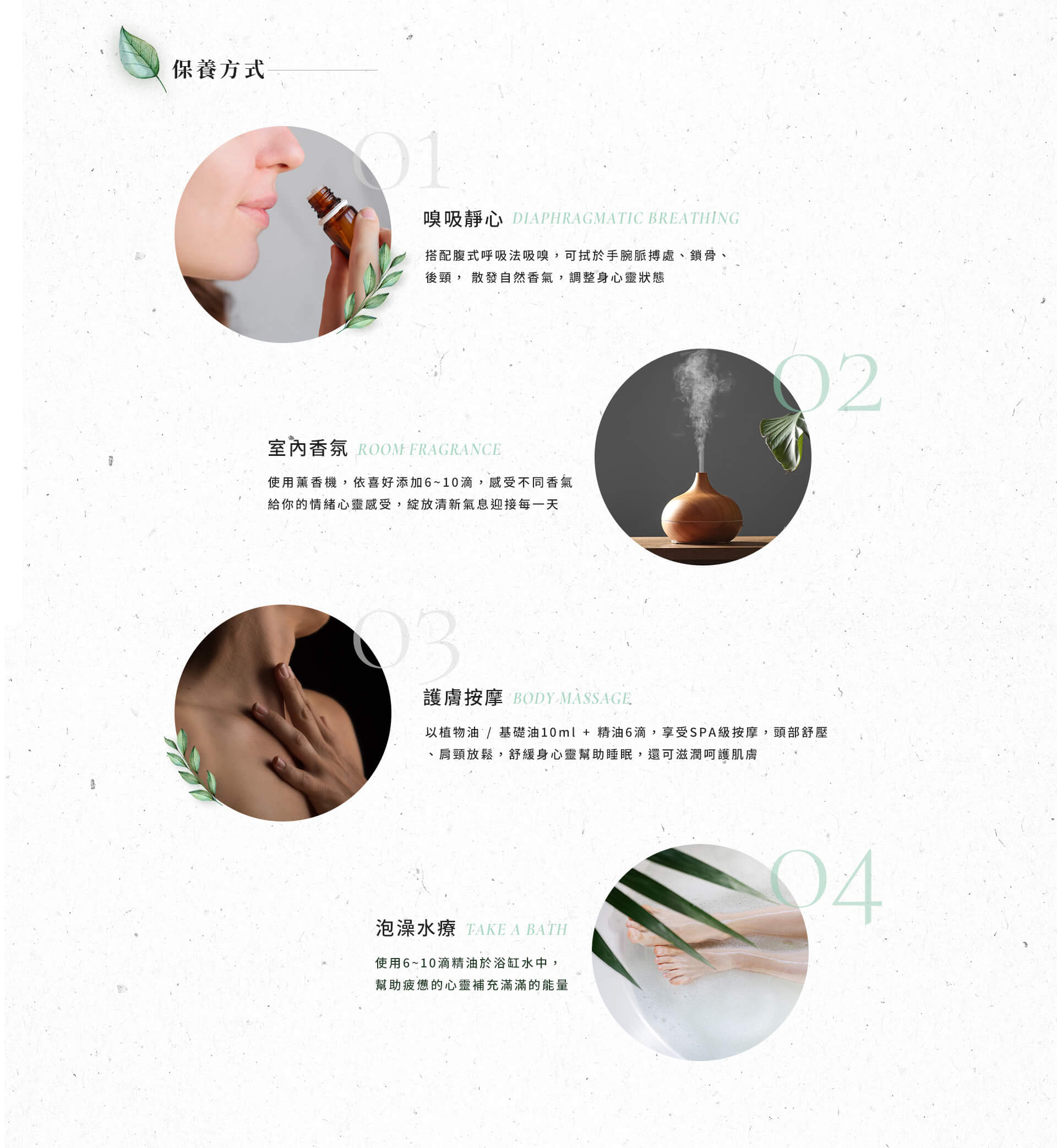 保養方式

01

嗅吸靜心 DIAPHRAGMATIC BREATHING

搭配腹式呼吸法吸嗅，可拭於手腕脈搏處、鎖骨、後頸， 散發自然香氣，調整身心靈狀態

02

室內香氛 ROOM FRAGRANCE

使用薰香機，依喜好添加6~10滴，感受不同香氣給你的情緒心靈感受，綻放清新氣息迎接每一天

03

護膚按摩 BODY MASSAGE

以植物油 / 基礎油10ml + 精油6滴，享受SPA級按摩，頭部舒壓、肩頸放鬆，舒緩身心靈幫助睡眠，還可滋潤呵護肌膚

04

泡澡水療 TAKE A BATH

使用6~10滴精油於浴缸水中，幫助疲憊的心靈補充滿滿的能量