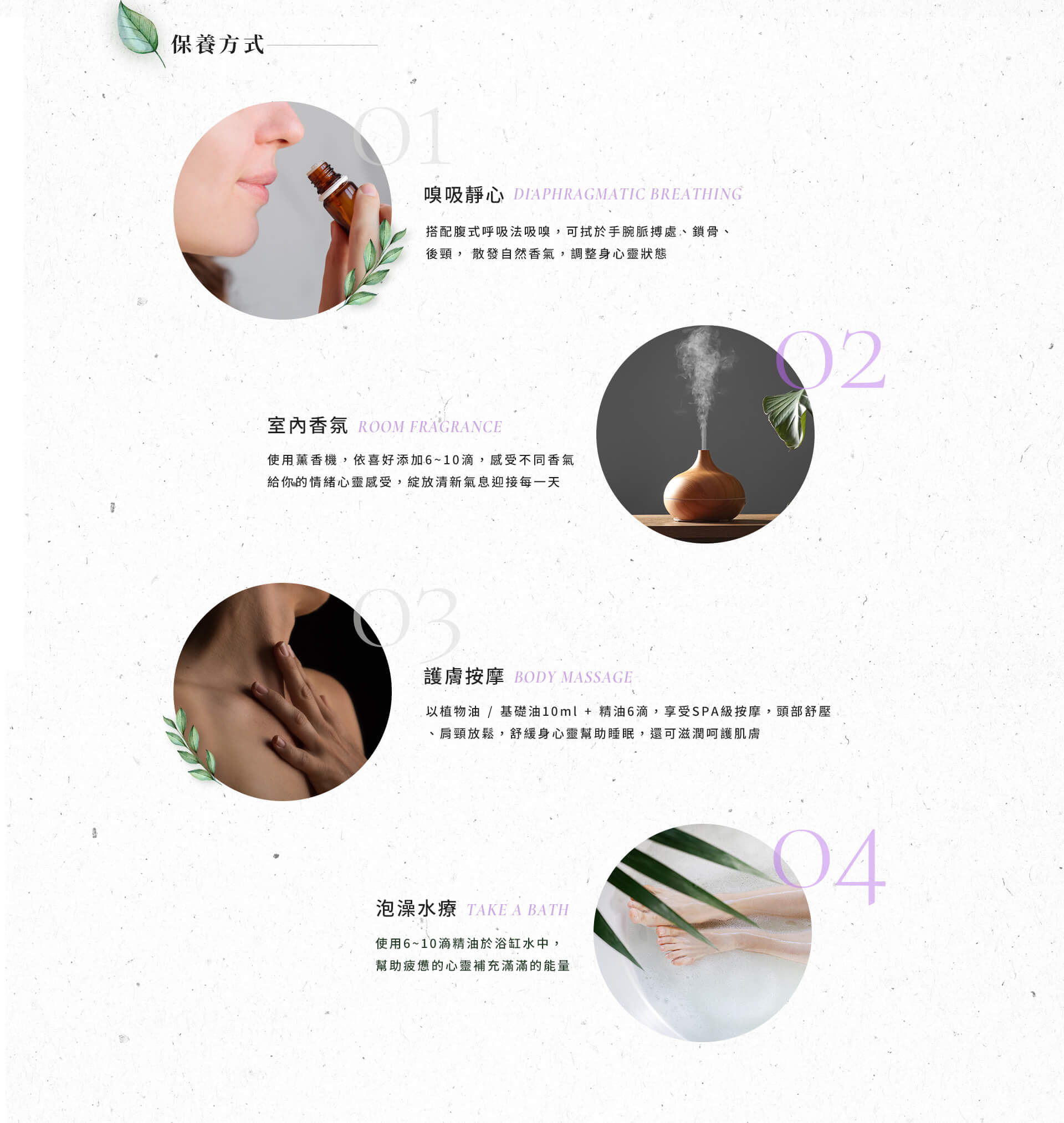 保養方式

01

嗅吸靜心 DIAPHRAGMATIC BREATHING

搭配腹式呼吸法吸嗅，可拭於手腕脈搏處、鎖骨、後頸， 散發自然香氣，調整身心靈狀態

02

室內香氛 ROOM FRAGRANCE

使用薰香機，依喜好添加6~10滴，感受不同香氣給你的情緒心靈感受，綻放清新氣息迎接每一天

03

護膚按摩 BODY MASSAGE

以植物油 / 基礎油10ml + 精油6滴，享受SPA級按摩，頭部舒壓、肩頸放鬆，舒緩身心靈幫助睡眠，還可滋潤呵護肌膚

04

泡澡水療 TAKE A BATH

使用6~10滴精油於浴缸水中，幫助疲憊的心靈補充滿滿的能量